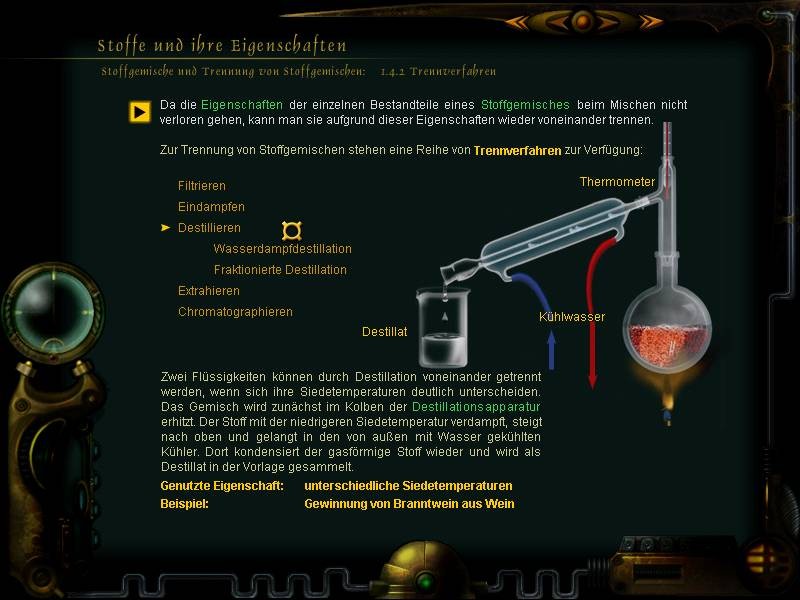 Stoffe und ihre Eigenschaften

Stoffgemische und Trennung von Stoffgemischen: 1.4.2 Trennverfahren

Da die Eigenschaften der einzelnen Bestandteile eines Stoffgemisches beim Mischen nicht verloren gehen, kann man sie aufgrund dieser Eigenschaften wieder voneinander trennen.

Zur Trennung von Stoffgemischen stehen eine Reihe von Trennverfahren zur Verfügung:

Filtrieren
Eindampfen
Destillieren
Wasserdampfdestillation
Fraktionierte Destillation
Extrahieren
Chromatographieren

Thermometer

Kühlwasser

Destillat

Zwei Flüssigkeiten können durch Destillation voneinander getrennt werden, wenn sich ihre Siedetemperaturen deutlich unterscheiden. Das Gemisch wird zunächst im Kolben der Destillationsapparatur erhitzt. Der Stoff mit der niedrigeren Siedetemperatur verdampft, steigt nach oben und gelangt in den von außen mit Wasser gekühlten Kühler. Dort kondensiert der gasförmige Stoff wieder und wird als Destillat in der Vorlage gesammelt.

Genutzte Eigenschaft: unterschiedliche Siedetemperaturen
Beispiel: Gewinnung von Branntwein aus Wein